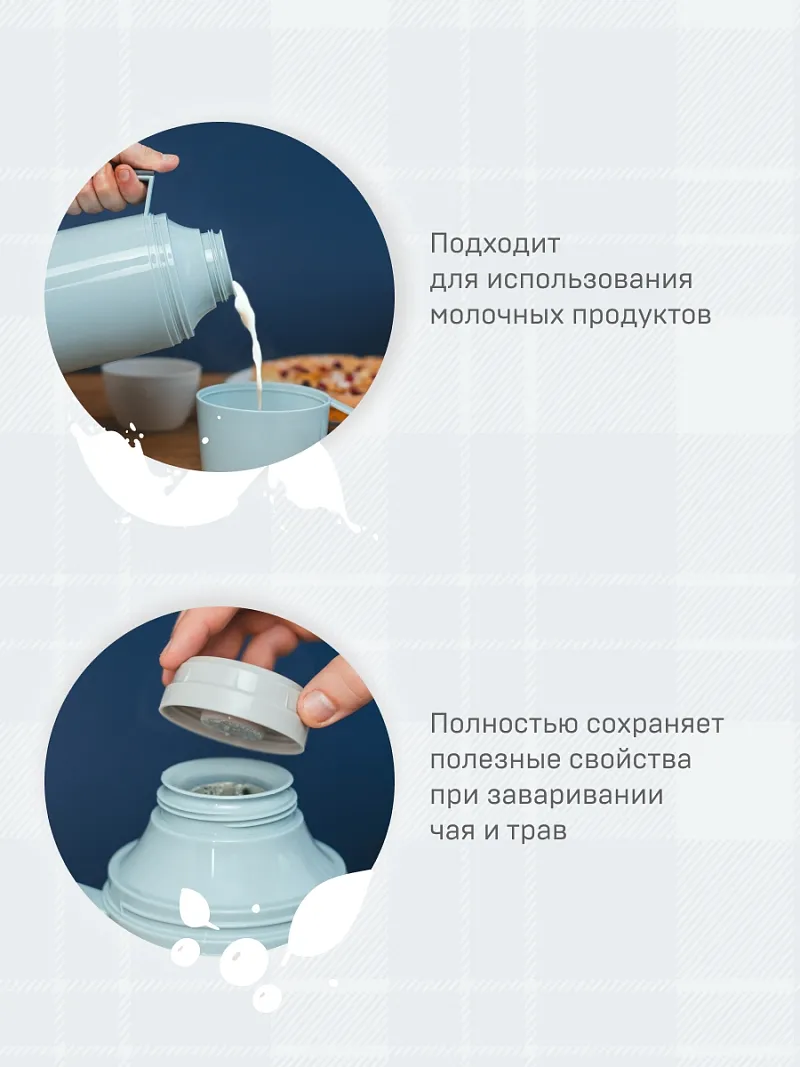 Подходит для использования молочных продуктов

Полностью сохраняет полезные свойства при заваривании чая и трав